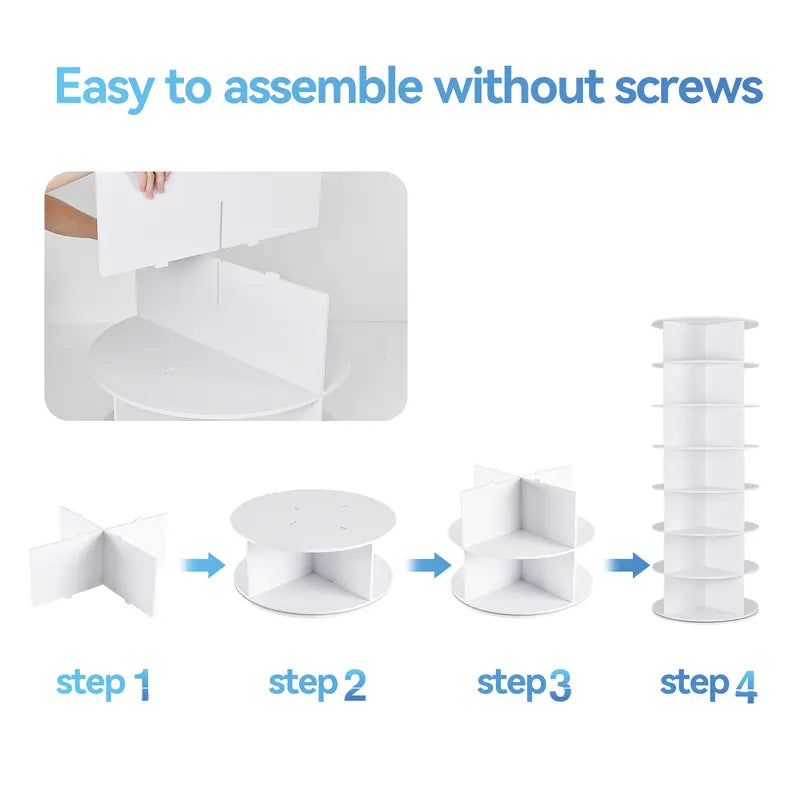 Easy to assemble without screws

step 1

step 2

step 3

step 4